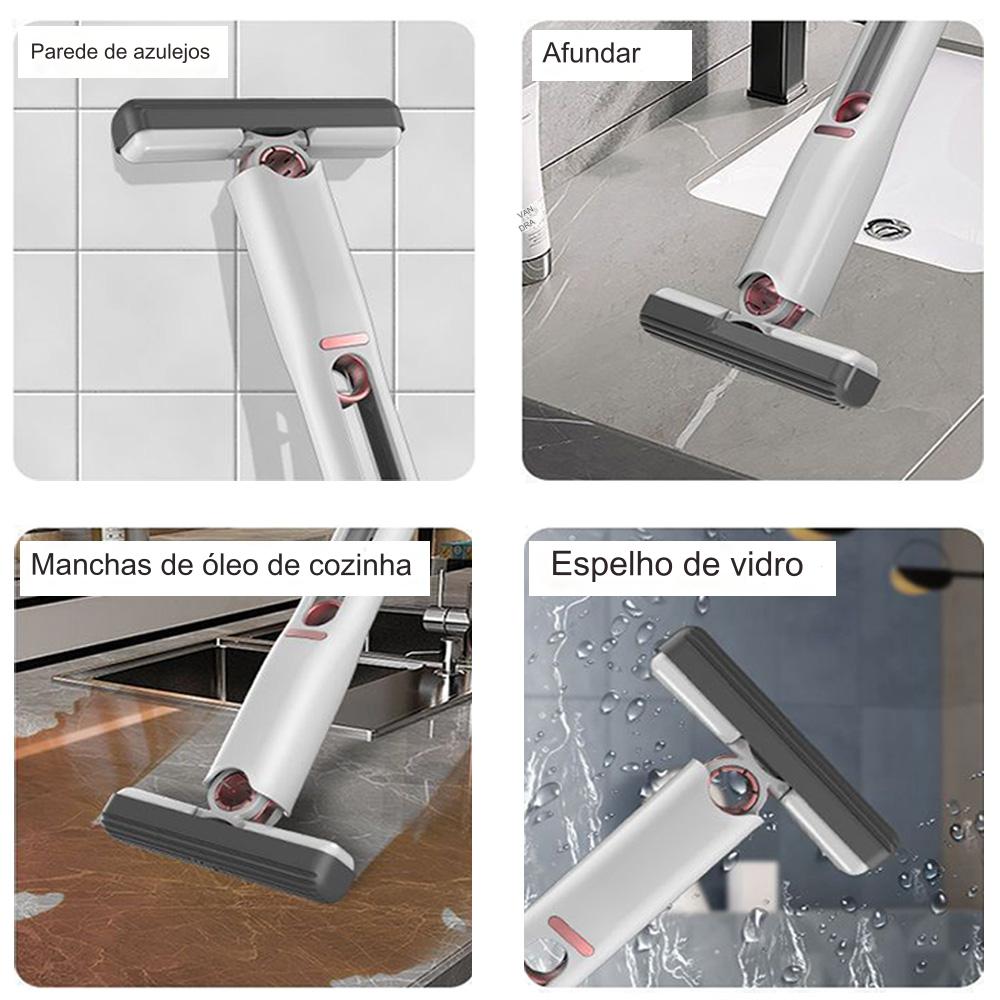 Parede de azulejos

Afundar

VAN
DRA

Manchas de óleo de cozinha

Espelho de vidro